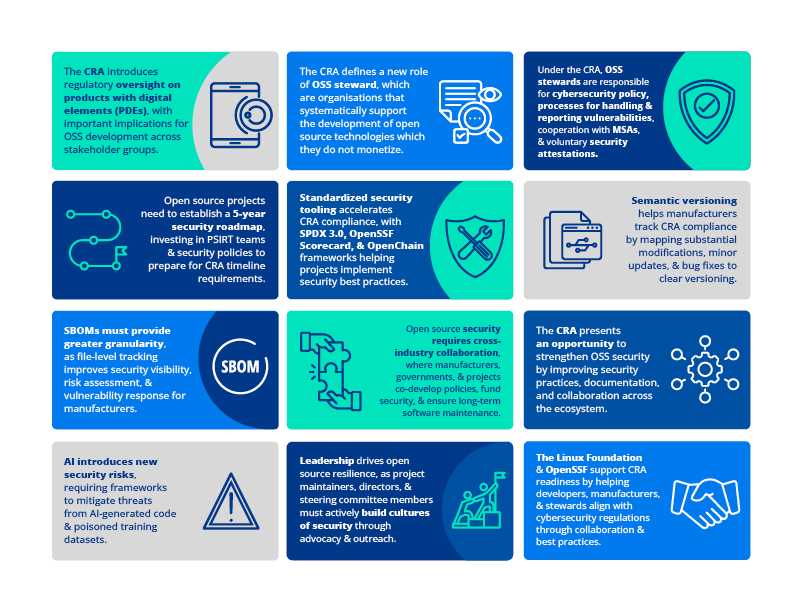 The CRA introduces regulatory oversight on products with digital elements (PDEs), with important implications for OSS development across stakeholder groups.

The CRA defines a new role of OSS steward, which are organisations that systematically support the development of open source technologies which they do not monetize.

Under the CRA, OSS stewards are responsible for cybersecurity policy, processes for handling & reporting vulnerabilities, cooperation with MSAs, & voluntary security attestations.

Open source projects need to establish a 5-year security roadmap, investing in PSIRT teams & security policies to prepare for CRA timeline requirements.

Standardized security tooling accelerates CRA compliance, with SPDX 3.0, OpenSSF Scorecard, & OpenChain frameworks helping projects implement security best practices.

Semantic versioning helps manufacturers track CRA compliance by mapping substantial modifications, minor updates, & bug fixes to clear versioning.

SBOMs must provide greater granularity, as file-level tracking improves security visibility, risk assessment, & vulnerability response for manufacturers.

SBOM

Open source security requires cross-industry collaboration, where manufacturers, governments, & projects co-develop policies, fund security, & ensure long-term software maintenance.

The CRA presents an opportunity to strengthen OSS security by improving security practices, documentation, and collaboration across the ecosystem.

AI introduces new security risks, requiring frameworks to mitigate threats from AI-generated code & poisoned training datasets.

Leadership drives open source resilience, as project maintainers, directors, & steering committee members must actively build cultures of security through advocacy & outreach.

The Linux Foundation & OpenSSF support CRA readiness by helping developers, manufacturers, & stewards align with cybersecurity regulations through collaboration & best practices.